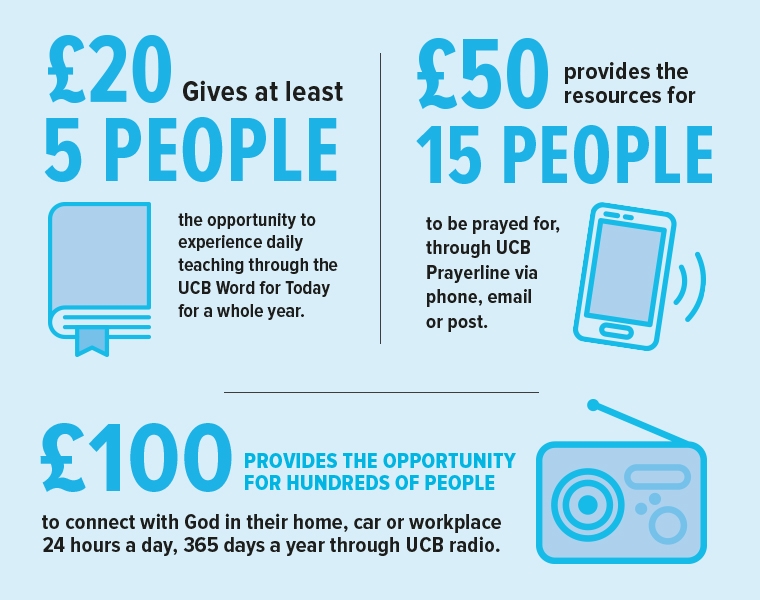 £20 Gives at least
5 PEOPLE

the opportunity to experience daily teaching through the UCB Word for Today for a whole year.

£50 provides the resources for
15 PEOPLE

to be prayed for, through UCB Prayerline via phone, email or post.

£100 PROVIDES THE OPPORTUNITY FOR HUNDREDS OF PEOPLE

to connect with God in their home, car or workplace 24 hours a day, 365 days a year through UCB radio.