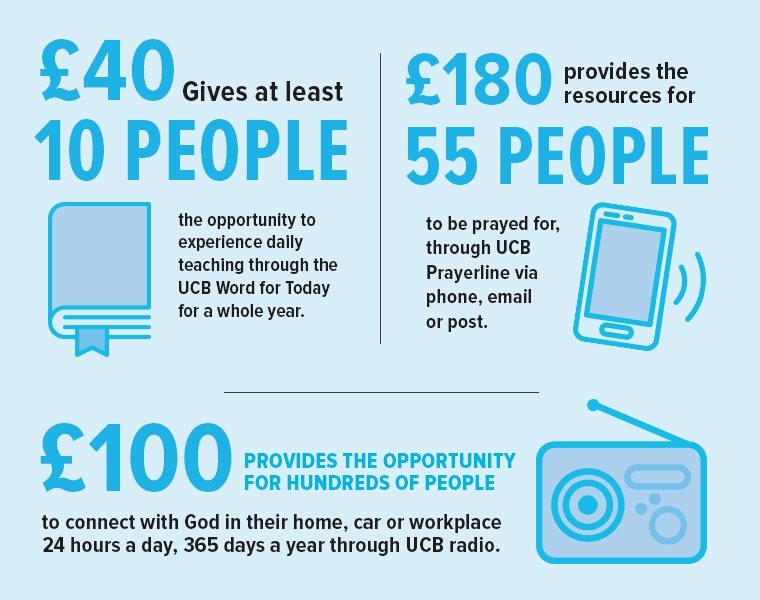 £40 Gives at least
10 PEOPLE

the opportunity to experience daily teaching through the UCB Word for Today for a whole year.

£180 provides the resources for
55 PEOPLE

to be prayed for, through UCB Prayerline via phone, email or post.

£100 PROVIDES THE OPPORTUNITY FOR HUNDREDS OF PEOPLE

to connect with God in their home, car or workplace 24 hours a day, 365 days a year through UCB radio.